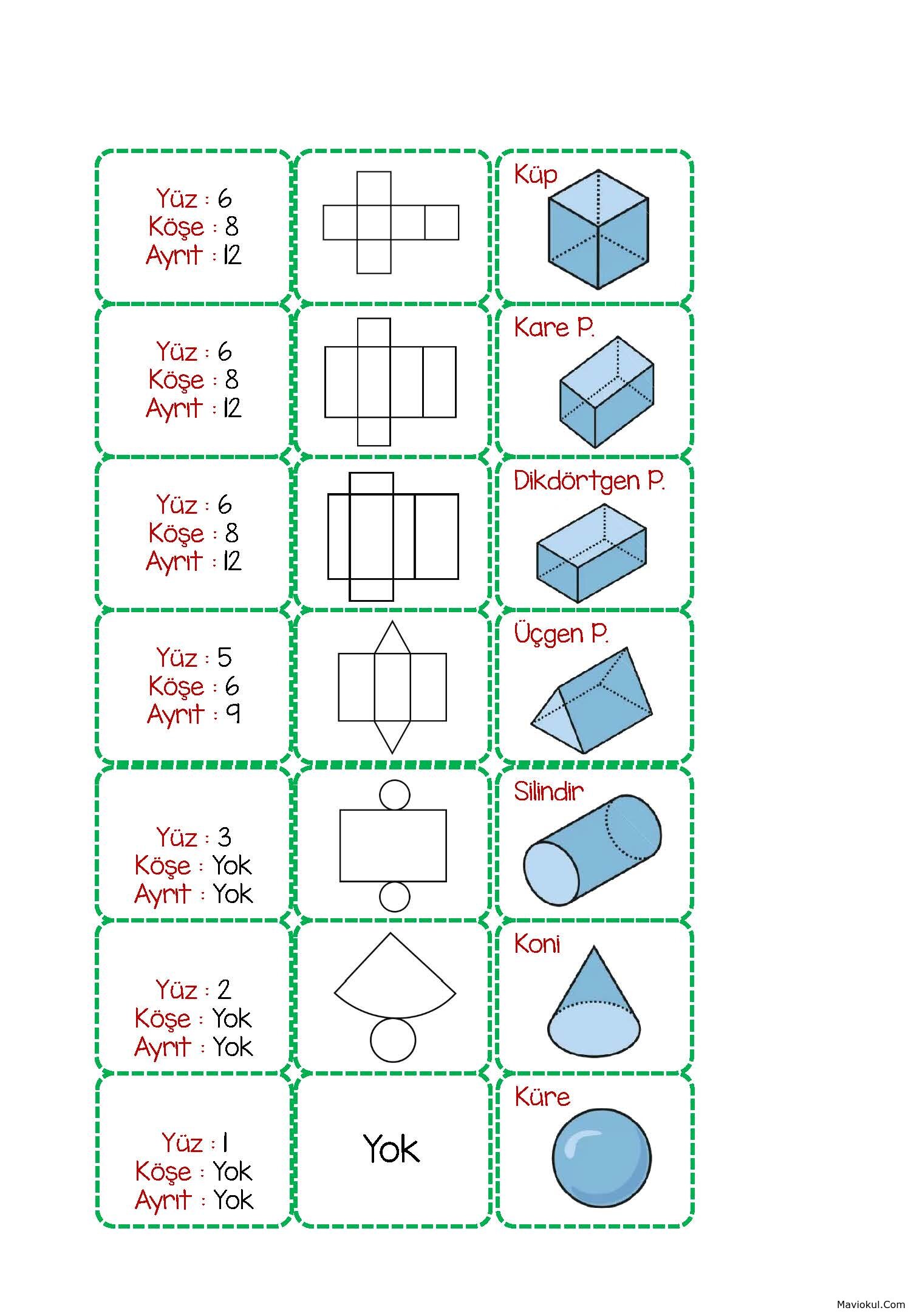 Yüz : 6
Köşe : 8
Ayrıt : 12

Küp

Yüz : 6
Köşe : 8
Ayrıt : 12

Kare P.

Yüz : 6
Köşe : 8
Ayrıt : 12

Dikdörtgen P.

Yüz : 5
Köşe : 6
Ayrıt : 9

Üçgen P.

Yüz : 3
Köşe : Yok
Ayrıt : Yok

Silindir

Yüz : 2
Köşe : Yok
Ayrıt : Yok

Koni

Yüz : 1
Köşe : Yok
Ayrıt : Yok

Yok

Küre

Maviokul.Com